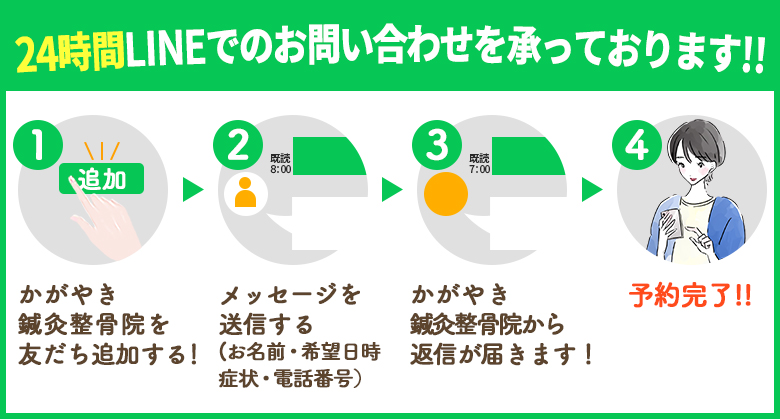 24時間LINEでのお問い合わせを承っております!!

1
追加
かがやき
鍼灸整骨院を
友だち追加する！

2
既読
8:00
メッセージを
送信する
（お名前・希望日時
症状・電話番号）

3
既読
7:00
かがやき
鍼灸整骨院から
返信が届きます！

4
予約完了!!